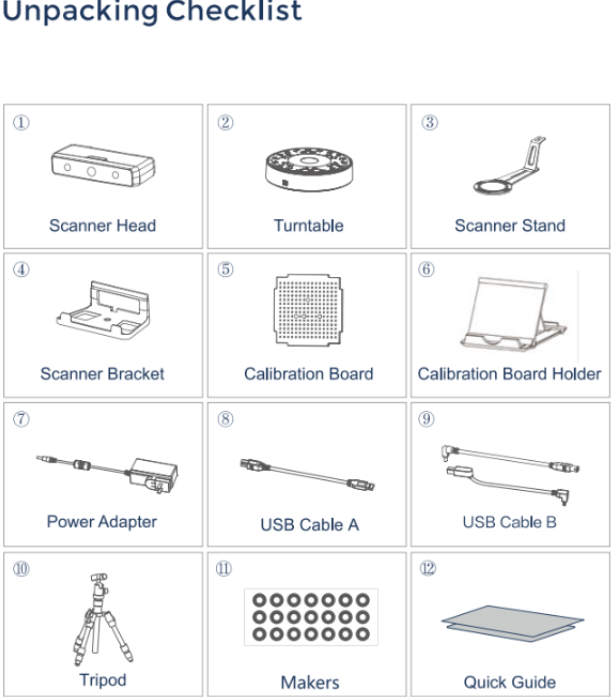 Unpacking Checklist

| ① Scanner Head | ② Turntable | ③ Scanner Stand |
|---|---|---|
| ④ Scanner Bracket | ⑤ Calibration Board | ⑥ Calibration Board Holder |
| ⑦ Power Adapter | ⑧ USB Cable A | ⑨ USB Cable B |
| ⑩ Tripod | ⑪ Makers | ⑫ Quick Guide |